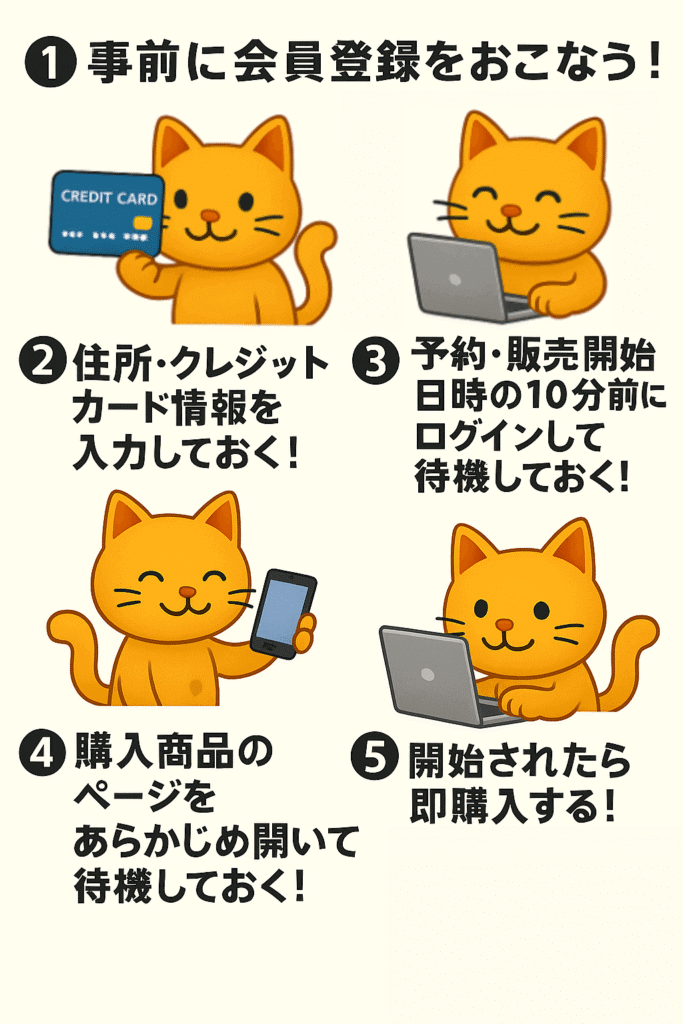 ❶ 事前に会員登録をおこなう!

CREDIT CARD

❷ 住所・クレジットカード情報を入力しておく!

❸ 予約・販売開始日時の10分前にログインして待機しておく!

❹ 購入商品のページをあらかじめ開いて待機しておく!

❺ 開始されたら即購入する!